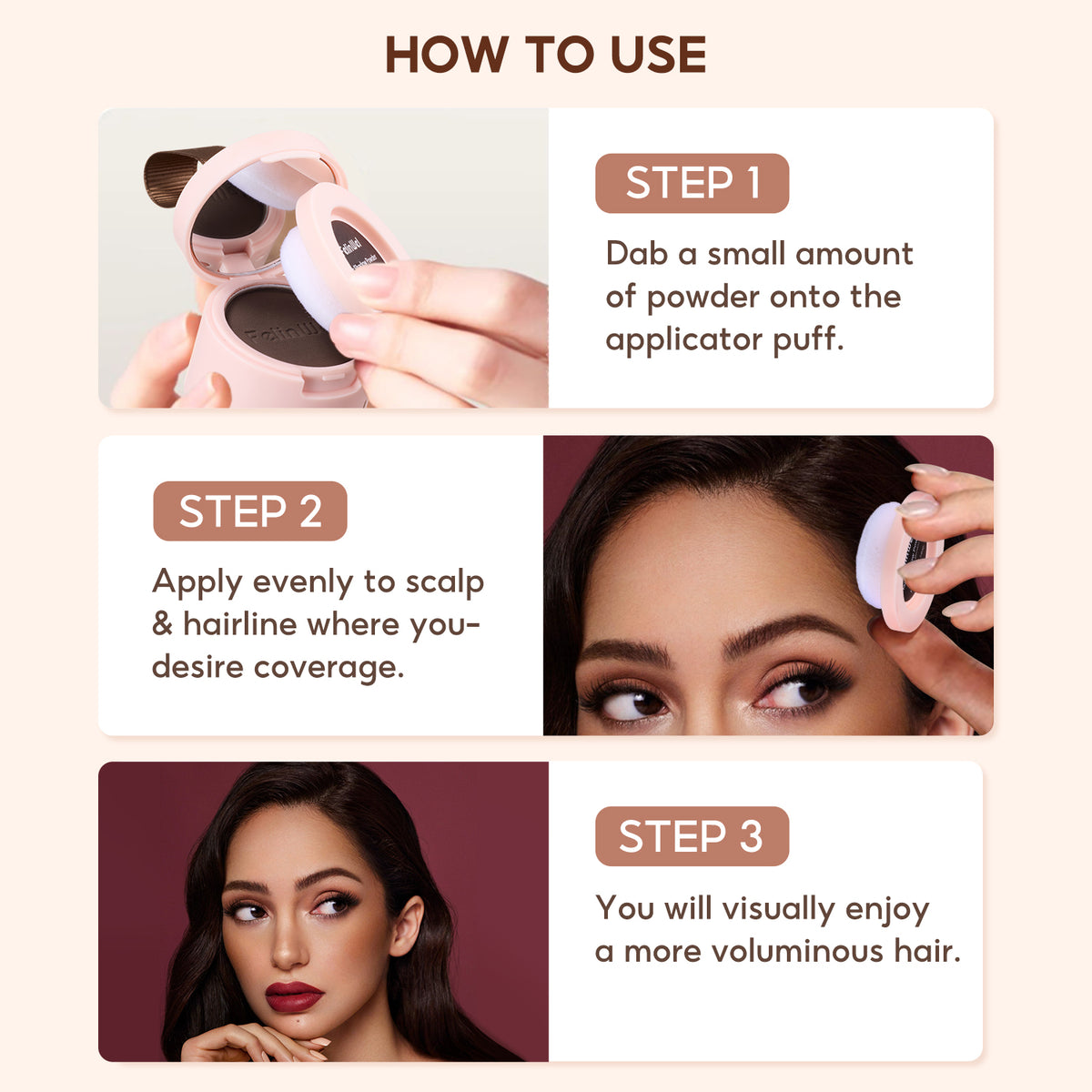 HOW TO USE

STEP 1

Dab a small amount of powder onto the applicator puff.

STEP 2

Apply evenly to scalp & hairline where you-desire coverage.

STEP 3

You will visually enjoy a more voluminous hair.